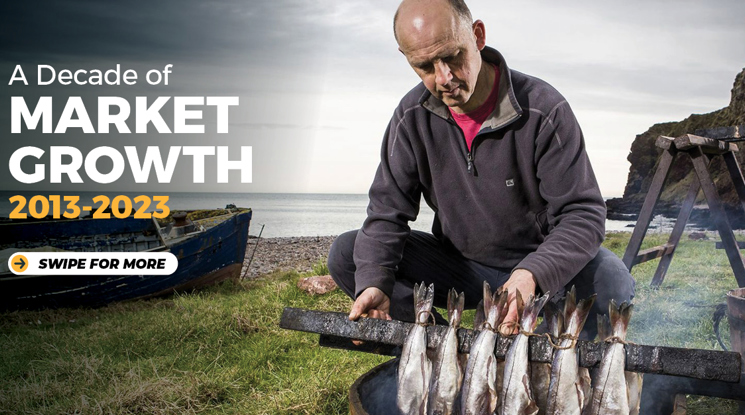 A Decade of
MARKET
GROWTH
2013-2023

SWIPE FOR MORE